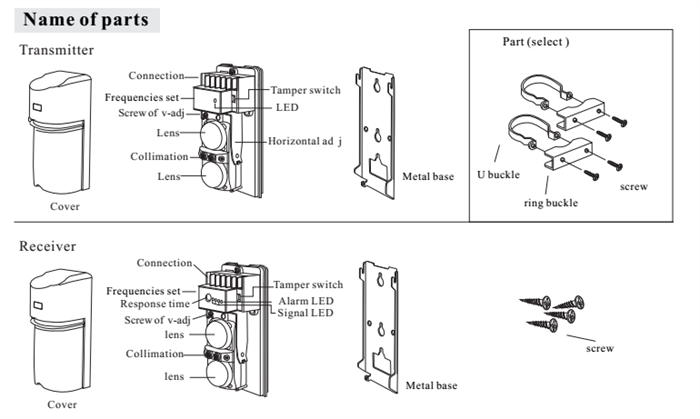 Name of parts

Transmitter

Cover

Connection
Frequencies set
Screw of v-adj
Lens
Collimation
Lens

Tamper switch
LED
Horizontal ad j

Metal base

Part (select )

U buckle
ring buckle
screw

Receiver

Cover

Connection
Frequencies set
Response time
Screw of v-adj
lens
Collimation
lens

Tamper switch
Alarm LED
Signal LED

Metal base

screw